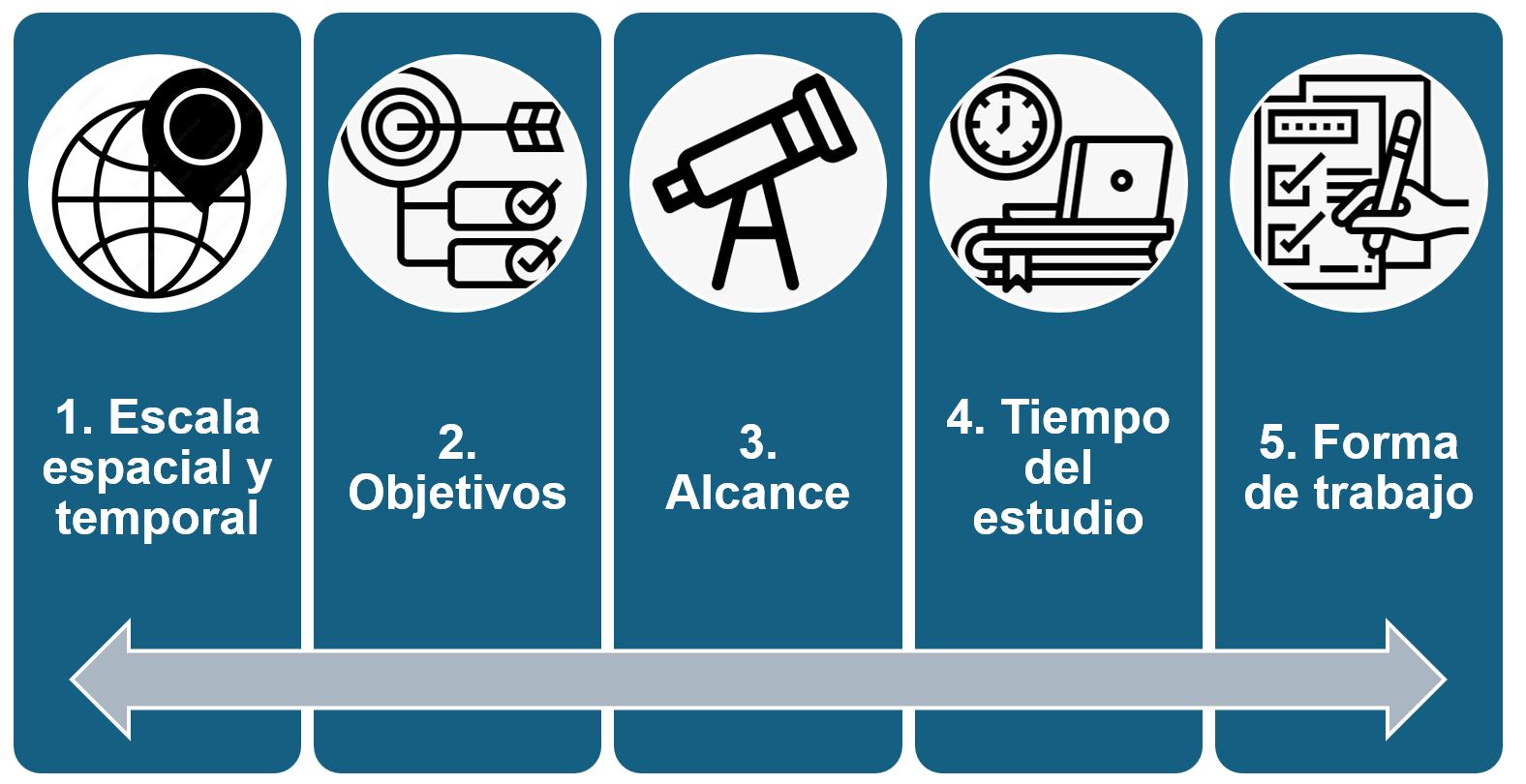 1. Escala espacial y temporal

2. Objetivos

3. Alcance

4. Tiempo del estudio

5. Forma de trabajo